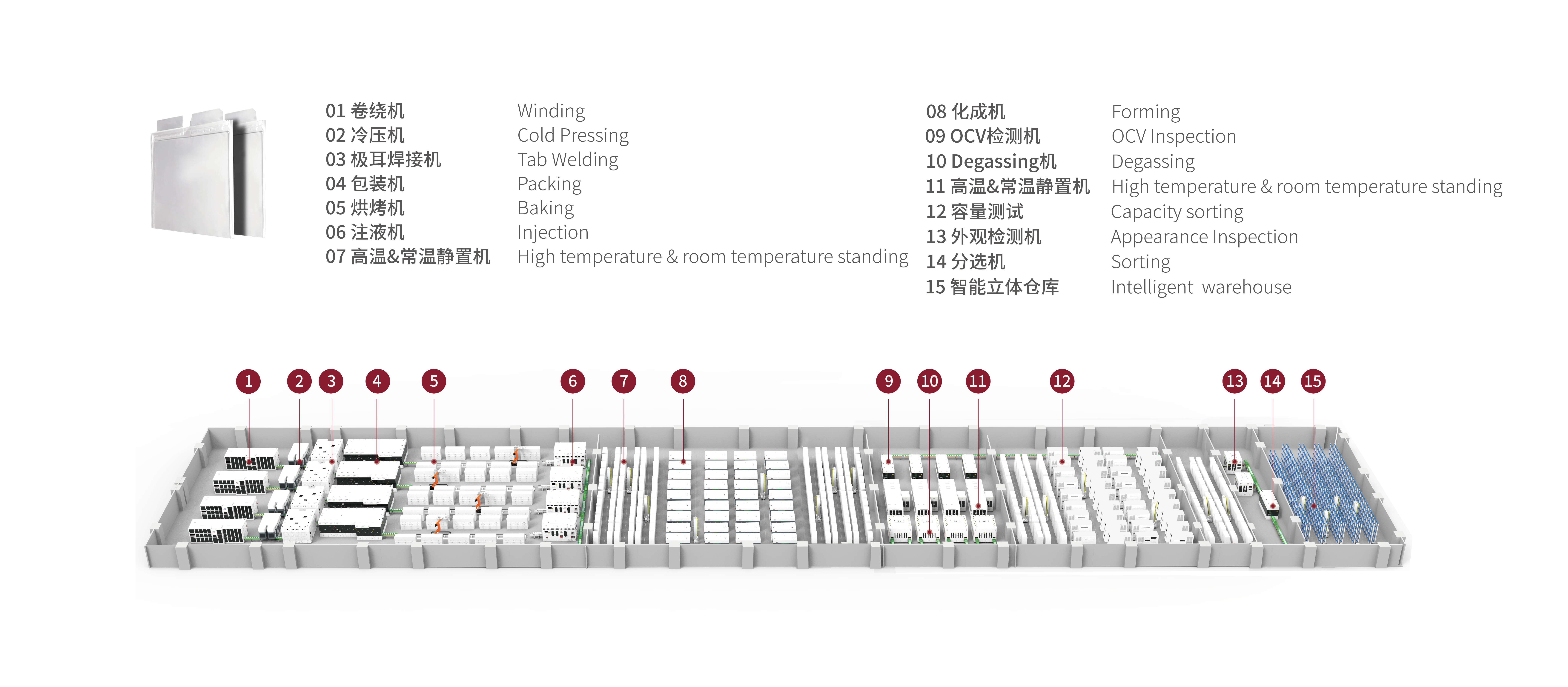 01 卷绕机 Winding
02 冷压机 Cold Pressing
03 极耳焊接机 Tab Welding
04 包装机 Packing
05 烘烤机 Baking
06 注液机 Injection
07 高温&常温静置机 High temperature & room temperature standing

08 化成机 Forming
09 OCV检测机 OCV Inspection
10 Degassing机 Degassing
11 高温&常温静置机 High temperature & room temperature standing
12 容量测试 Capacity sorting
13 外观检测机 Appearance Inspection
14 分选机 Sorting
15 智能立体仓库 Intelligent warehouse

1 2 3 4 5 6 7 8 9 10 11 12 13 14 15